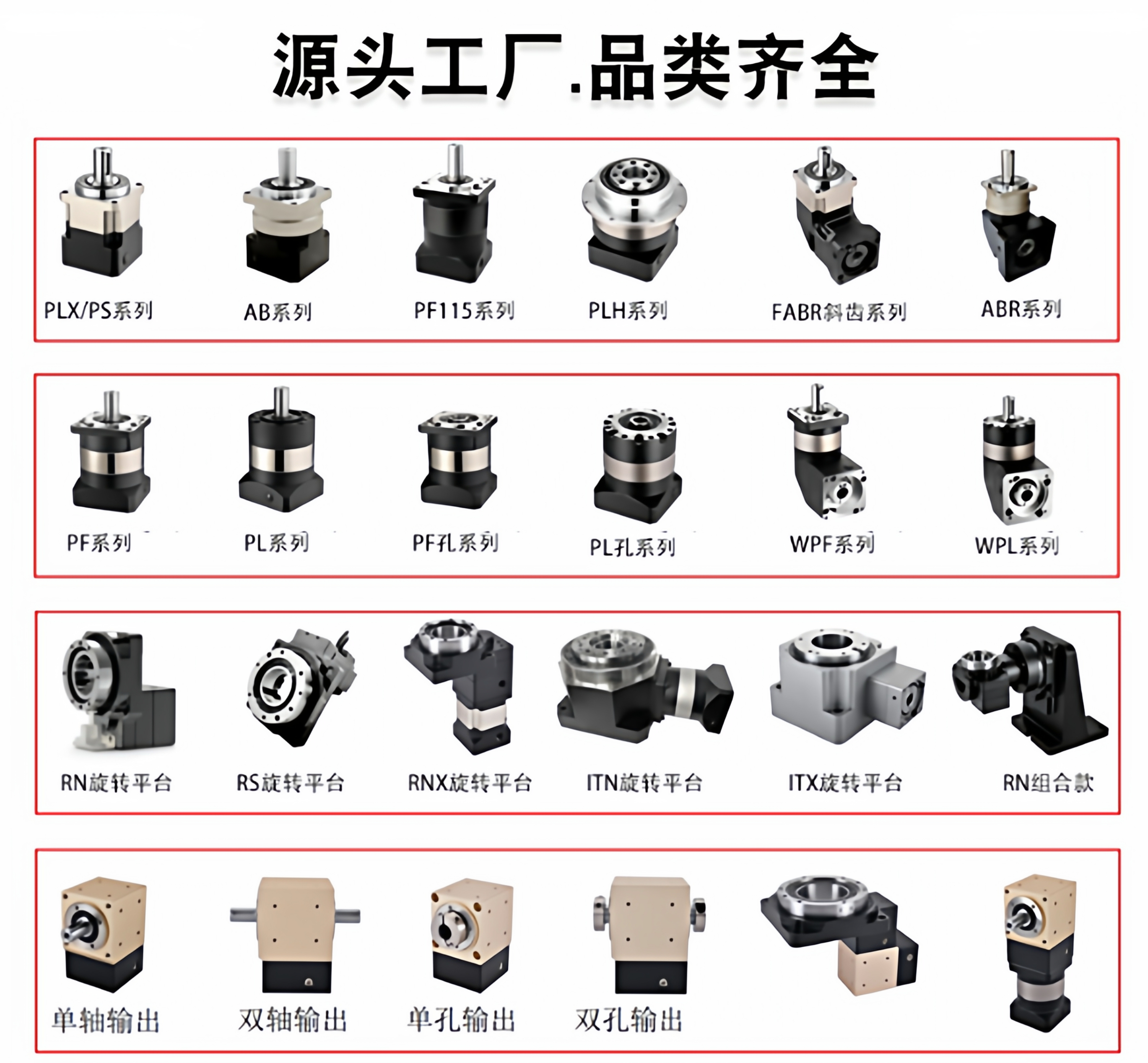 源头工厂.品类齐全

PLX/PS系列
AB系列
PF115系列
PLH系列
FABR斜齿系列
ABR系列

PF系列
PL系列
PF孔系列
PL孔系列
WPF系列
WPL系列

RN旋转平台
RS旋转平台
RNX旋转平台
ITN旋转平台
ITX旋转平台
RN组合款

单轴输出
双轴输出
单孔输出
双孔输出